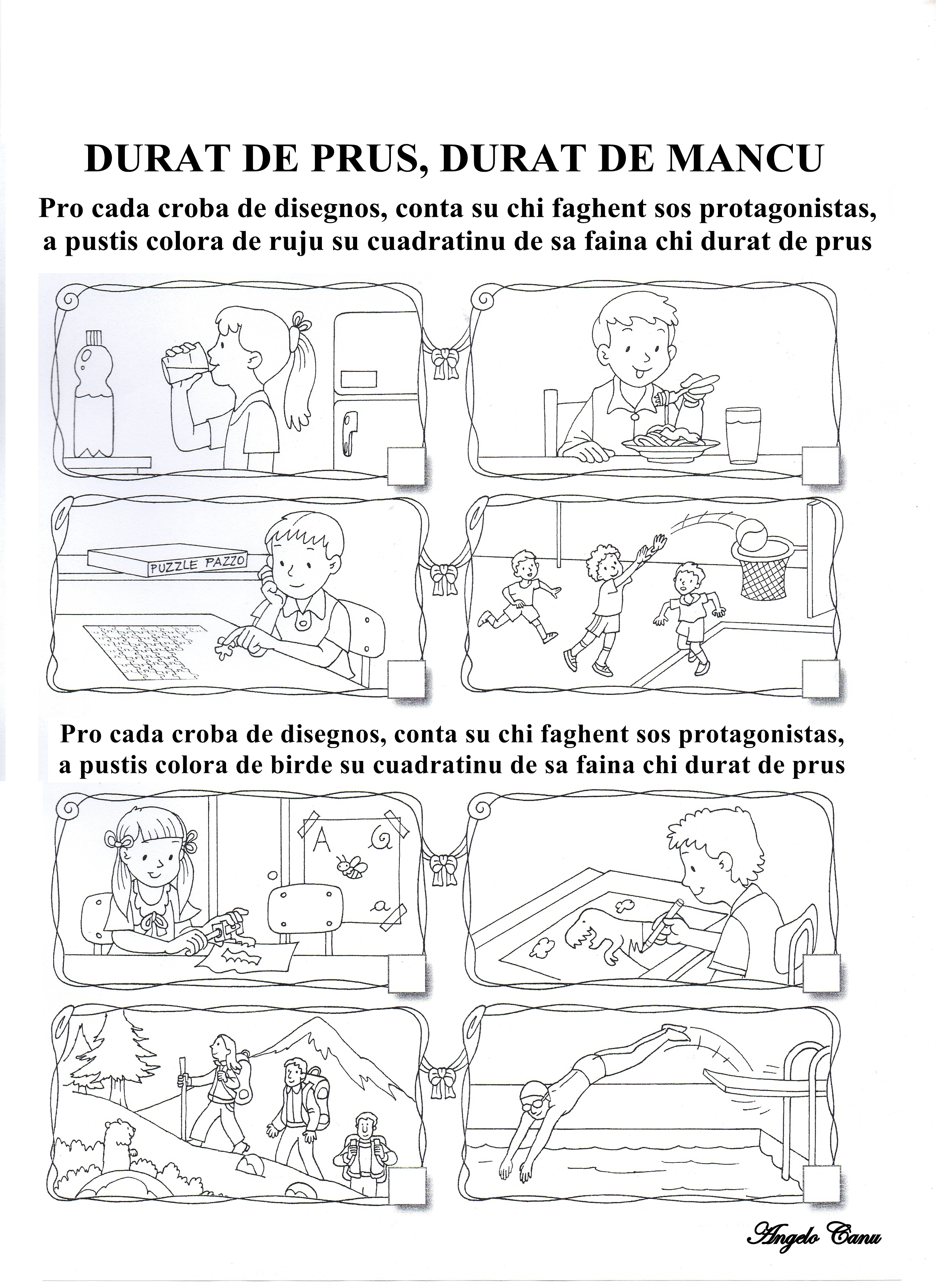 DURAT DE PRUS, DURAT DE MANCU

Pro cada croba de disegnos, conta su chi faghent sos protagonistas, a pustis colora de ruju su cuadratinu de sa faina chi durat de prus

PUZZLE PAZZO

Pro cada croba de disegnos, conta su chi faghent sos protagonistas, a pustis colora de birde su cuadratinu de sa faina chi durat de prus

A a a

Angelo Canu